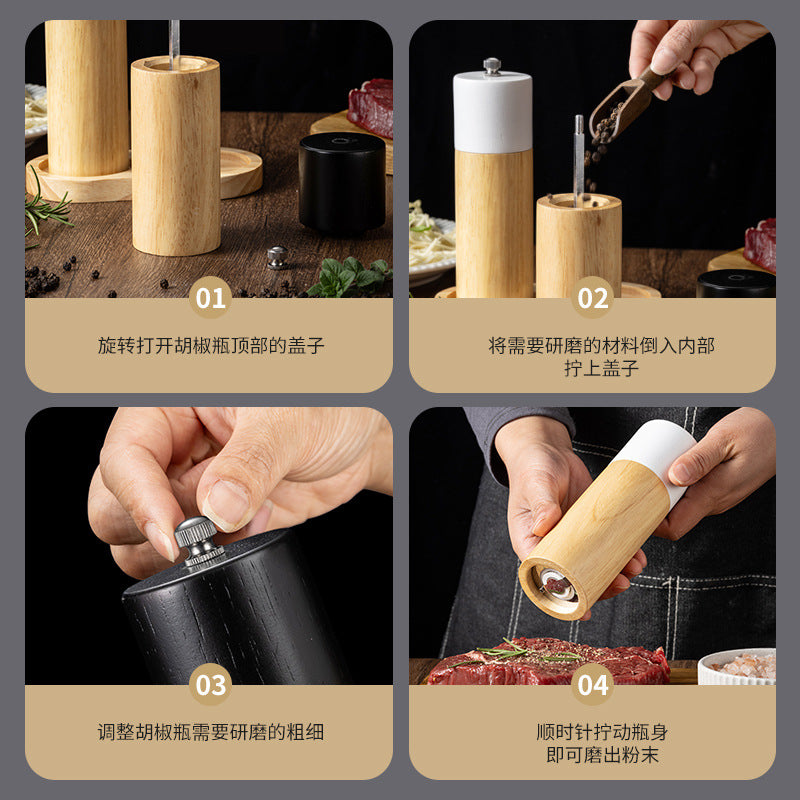 01

旋转打开胡椒瓶顶部的盖子

02

将需要研磨的材料倒入内部
拧上盖子

03

调整胡椒瓶需要研磨的粗细

04

顺时针拧动瓶身
即可磨出粉末